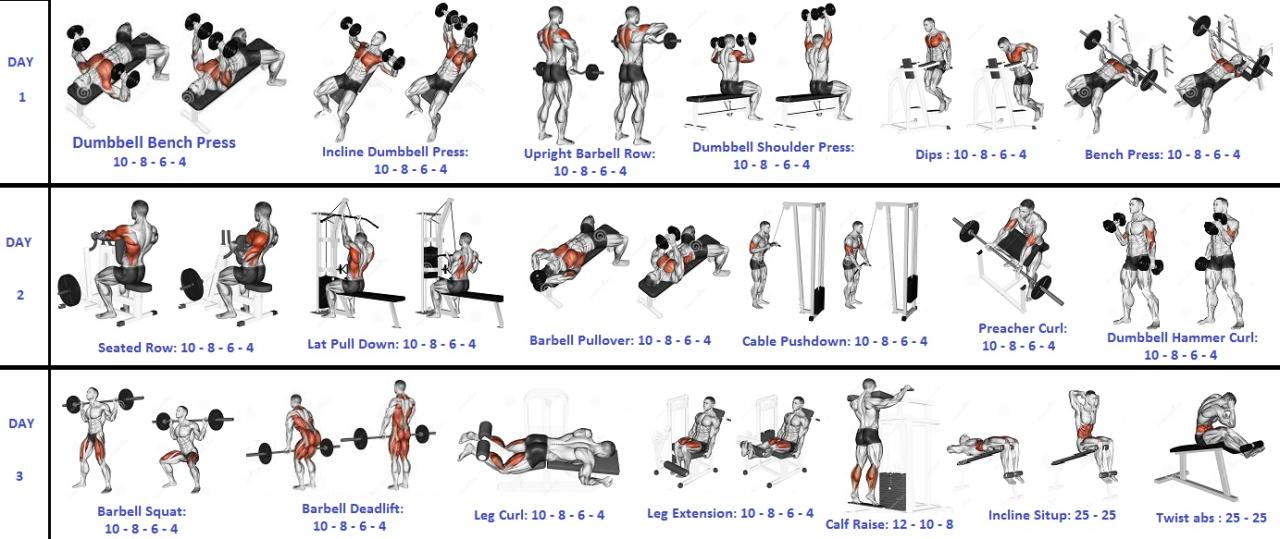 DAY
1

Dumbbell Bench Press
10 - 8 - 6 - 4

Incline Dumbbell Press:
10 - 8 - 6 - 4

Upright Barbell Row:
10 - 8 - 6 - 4

Dumbbell Shoulder Press:
10 - 8 - 6 - 4

Dips : 10 - 8 - 6 - 4

Bench Press: 10 - 8 - 6 - 4

DAY
2

Seated Row: 10 - 8 - 6 - 4

Lat Pull Down: 10 - 8 - 6 - 4

Barbell Pullover: 10 - 8 - 6 - 4

Cable Pushdown: 10 - 8 - 6 - 4

Preacher Curl:
10 - 8 - 6 - 4

Dumbbell Hammer Curl:
10 - 8 - 6 - 4

DAY
3

Barbell Squat:
10 - 8 - 6 - 4

Barbell Deadlift:
10 - 8 - 6 - 4

Leg Curl: 10 - 8 - 6 - 4

Leg Extension: 10 - 8 - 6 - 4

Calf Raise: 12 - 10 - 8

Incline Situp: 25 - 25

Twist abs : 25 - 25